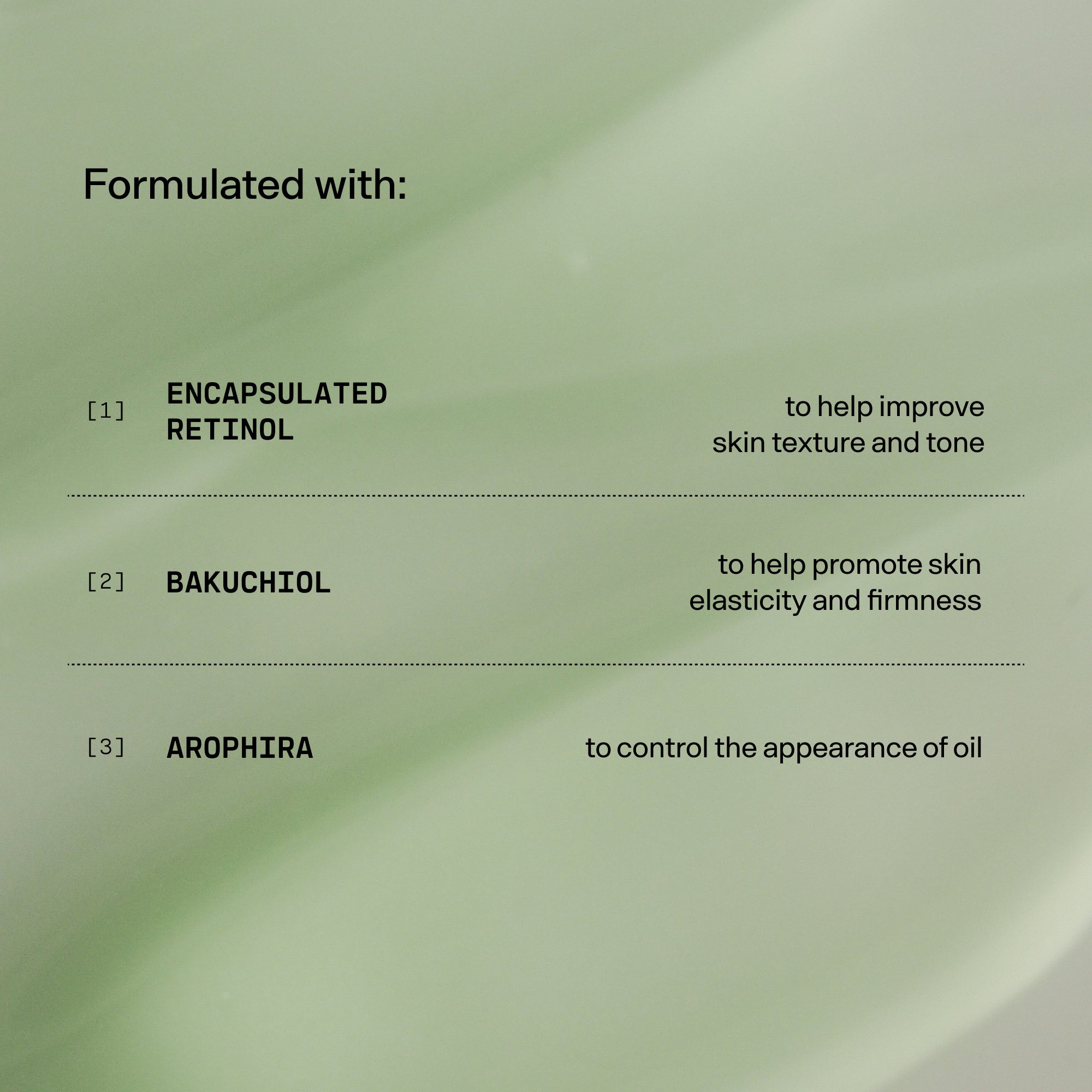 Formulated with:

[1] ENCAPSULATED RETINOL

to help improve skin texture and tone

[2] BAKUCHIOL

to help promote skin elasticity and firmness

[3] AROPHIRA

to control the appearance of oil