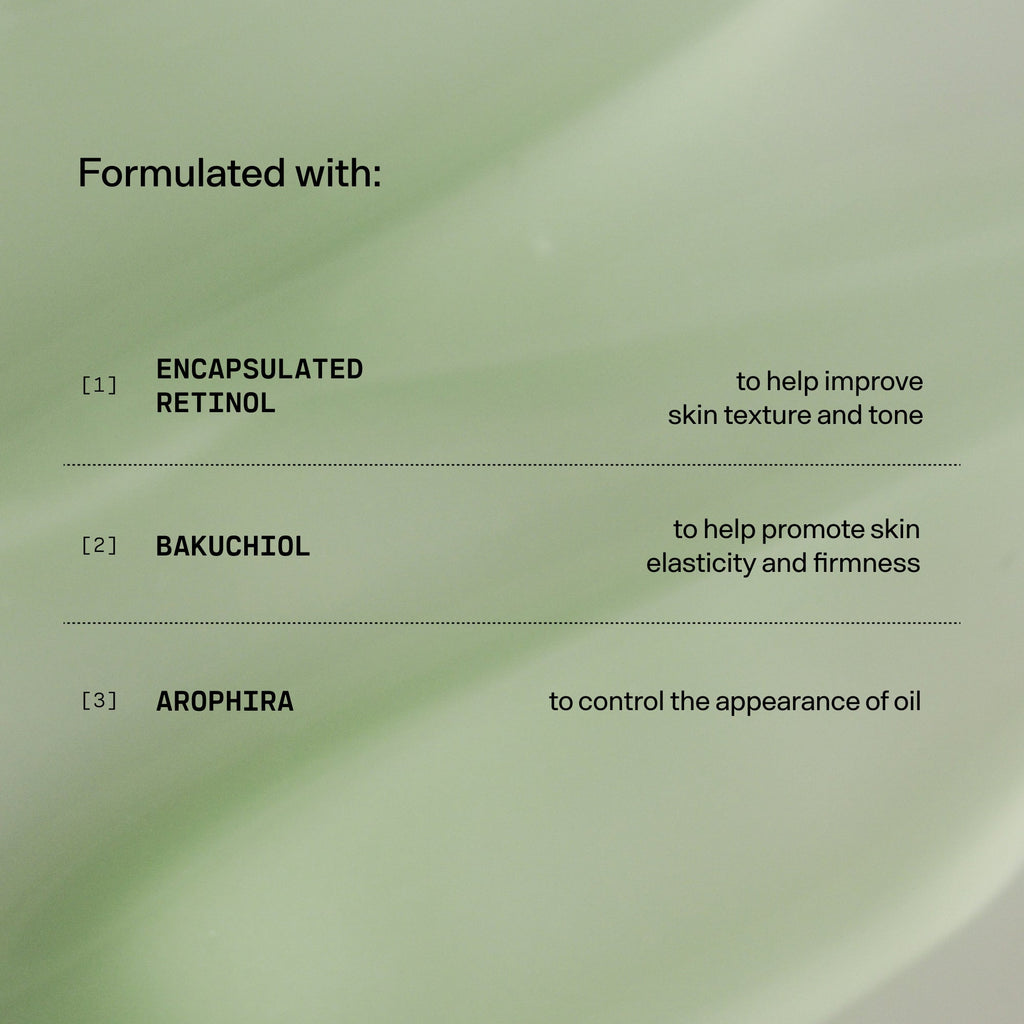 Formulated with:

[1] ENCAPSULATED RETINOL

to help improve skin texture and tone

[2] BAKUCHIOL

to help promote skin elasticity and firmness

[3] AROPHIRA

to control the appearance of oil